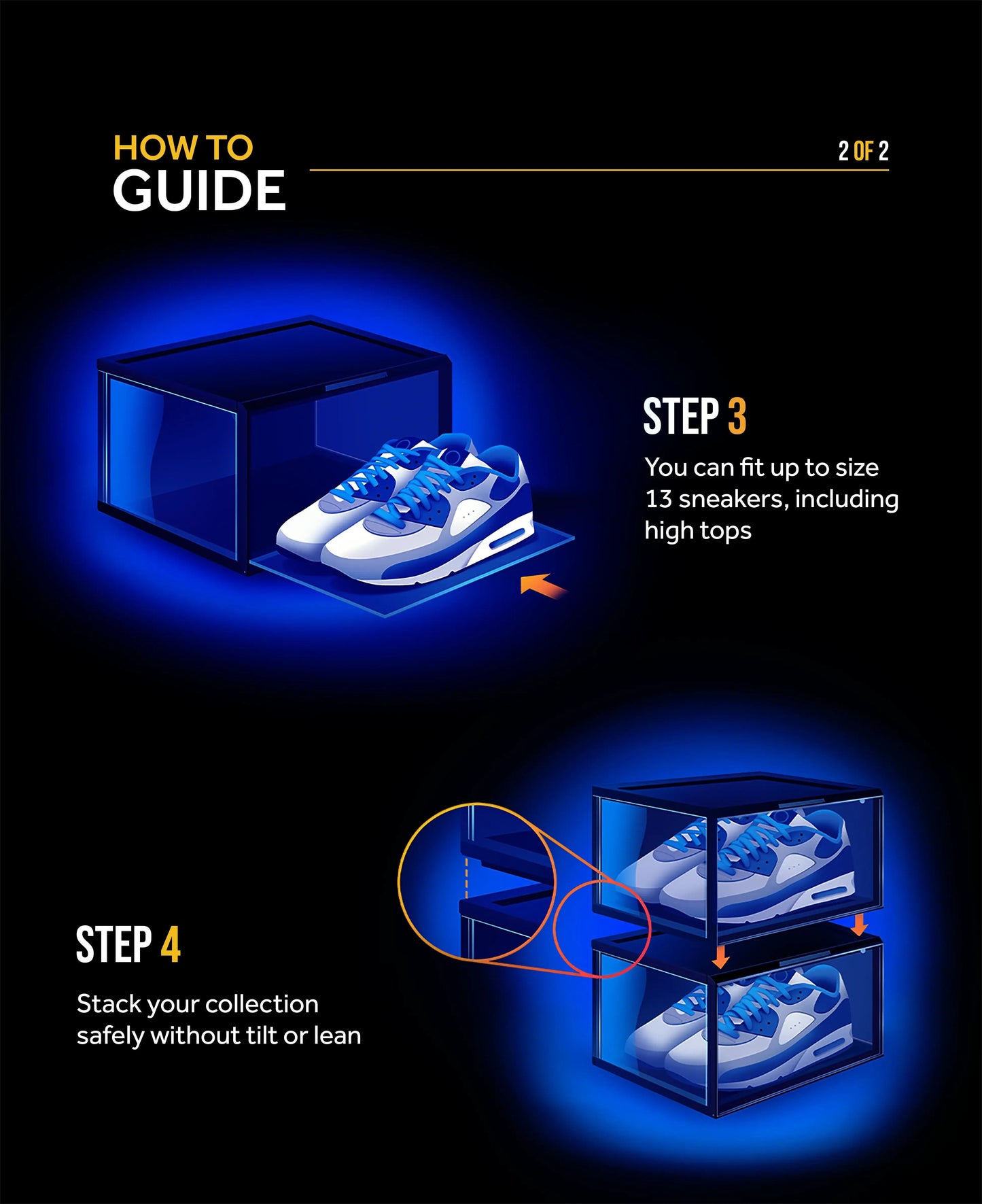 HOW TO
GUIDE

2 OF 2

STEP 3

You can fit up to size 13 sneakers, including high tops

STEP 4

Stack your collection safely without tilt or lean