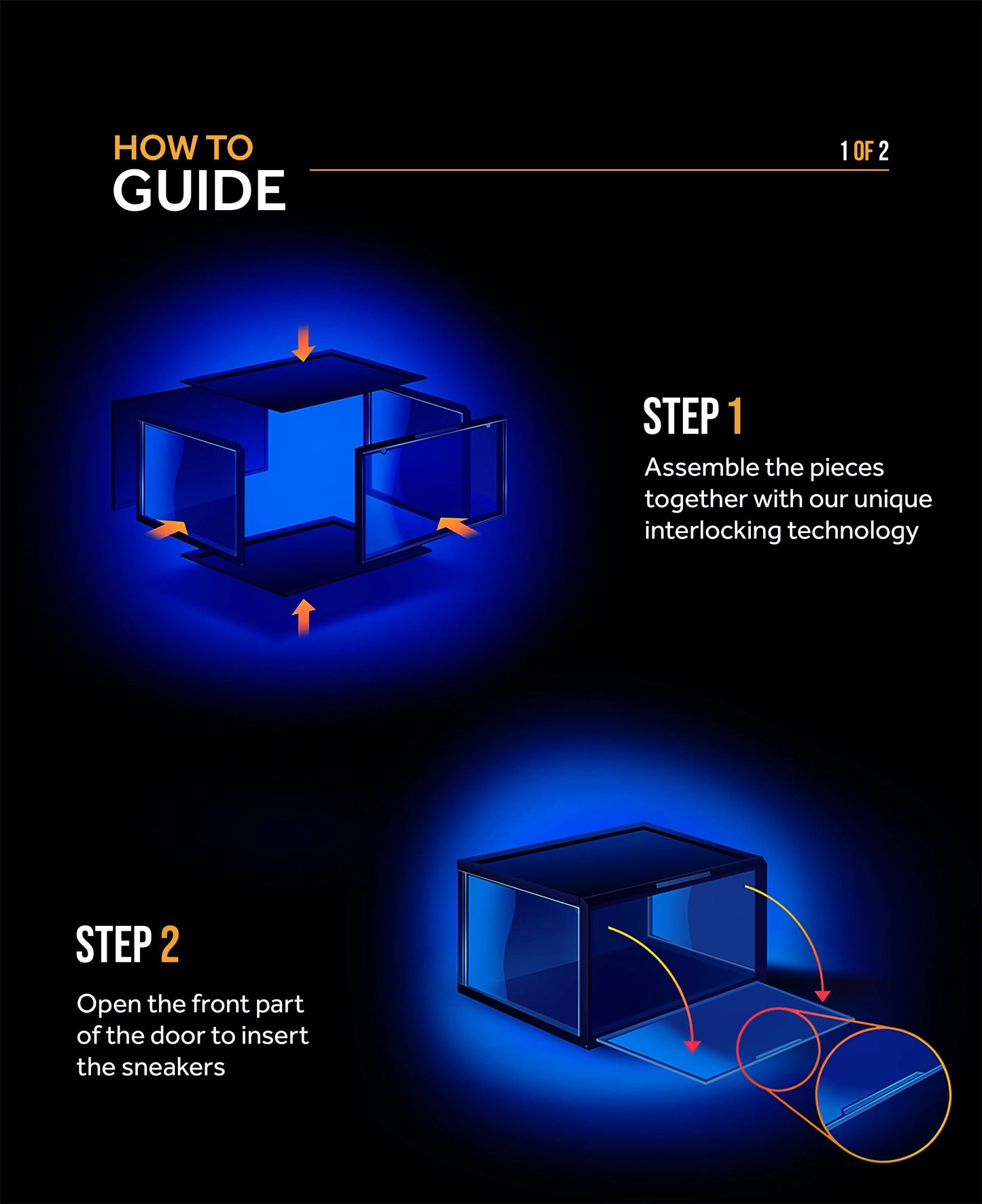 HOW TO
GUIDE

1 OF 2

STEP 1

Assemble the pieces together with our unique interlocking technology

STEP 2

Open the front part of the door to insert the sneakers