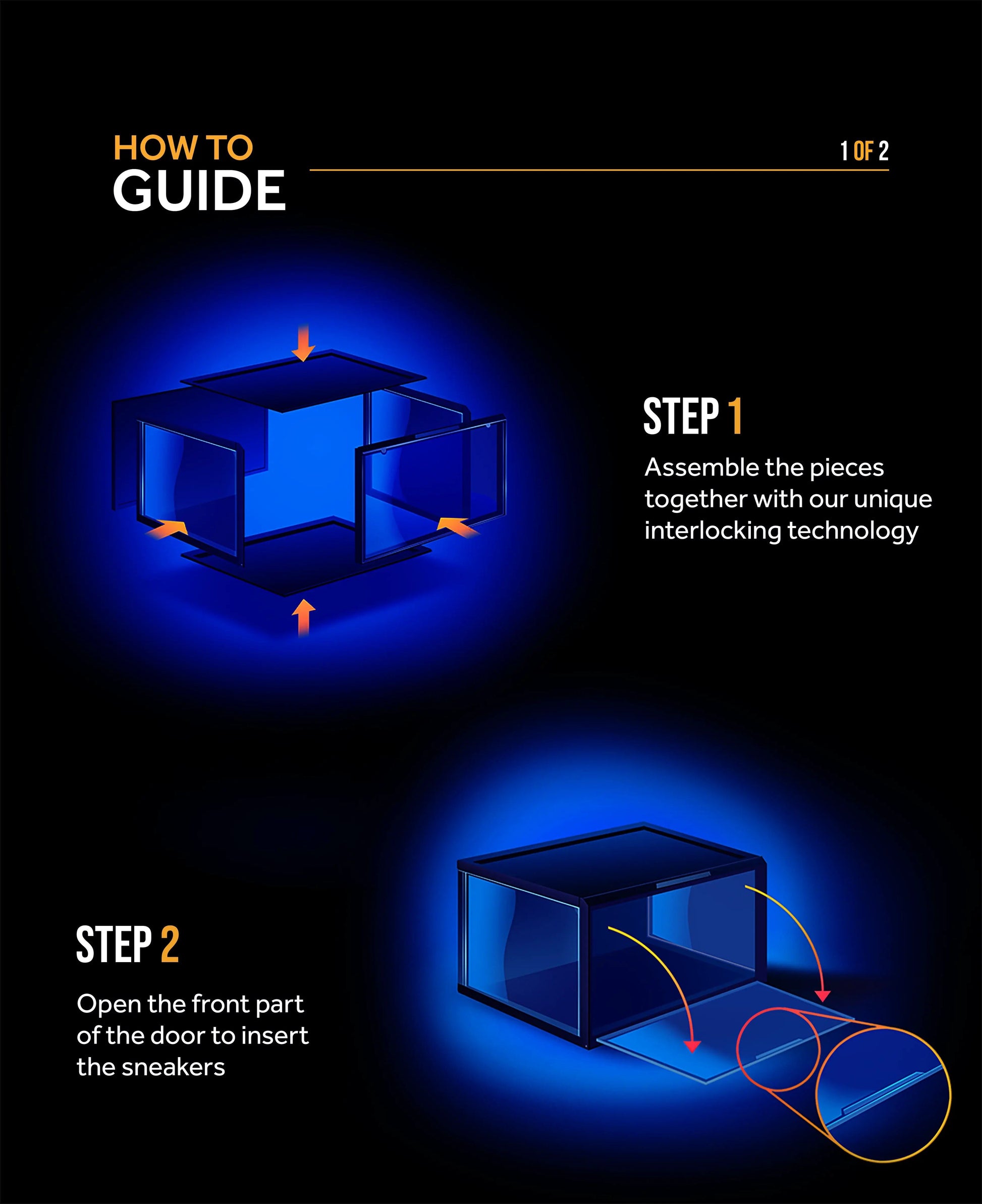 HOW TO
GUIDE

1 OF 2

STEP 1

Assemble the pieces together with our unique interlocking technology

STEP 2

Open the front part of the door to insert the sneakers